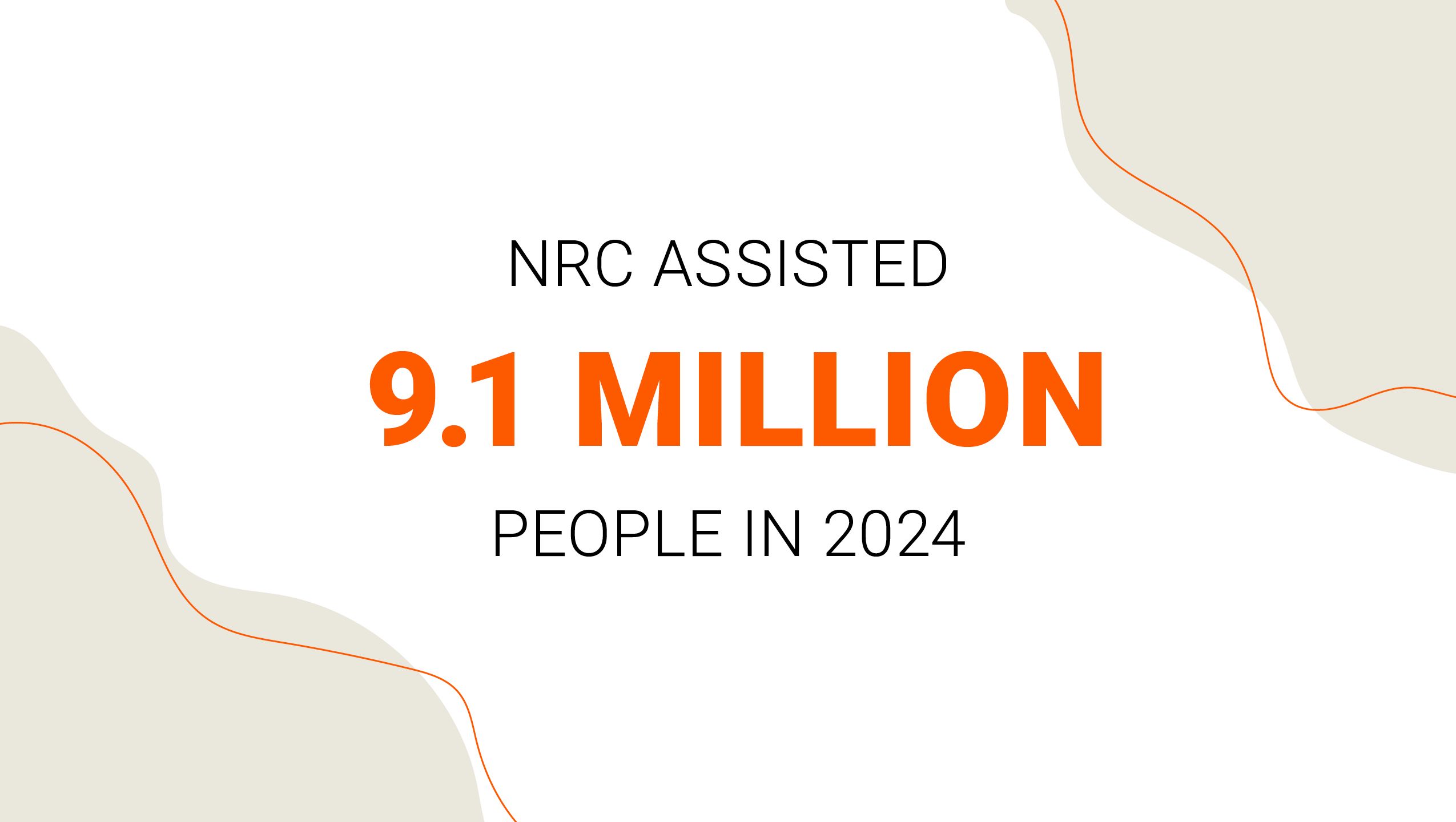 NRC ASSISTED

9.1 MILLION

PEOPLE IN 2024